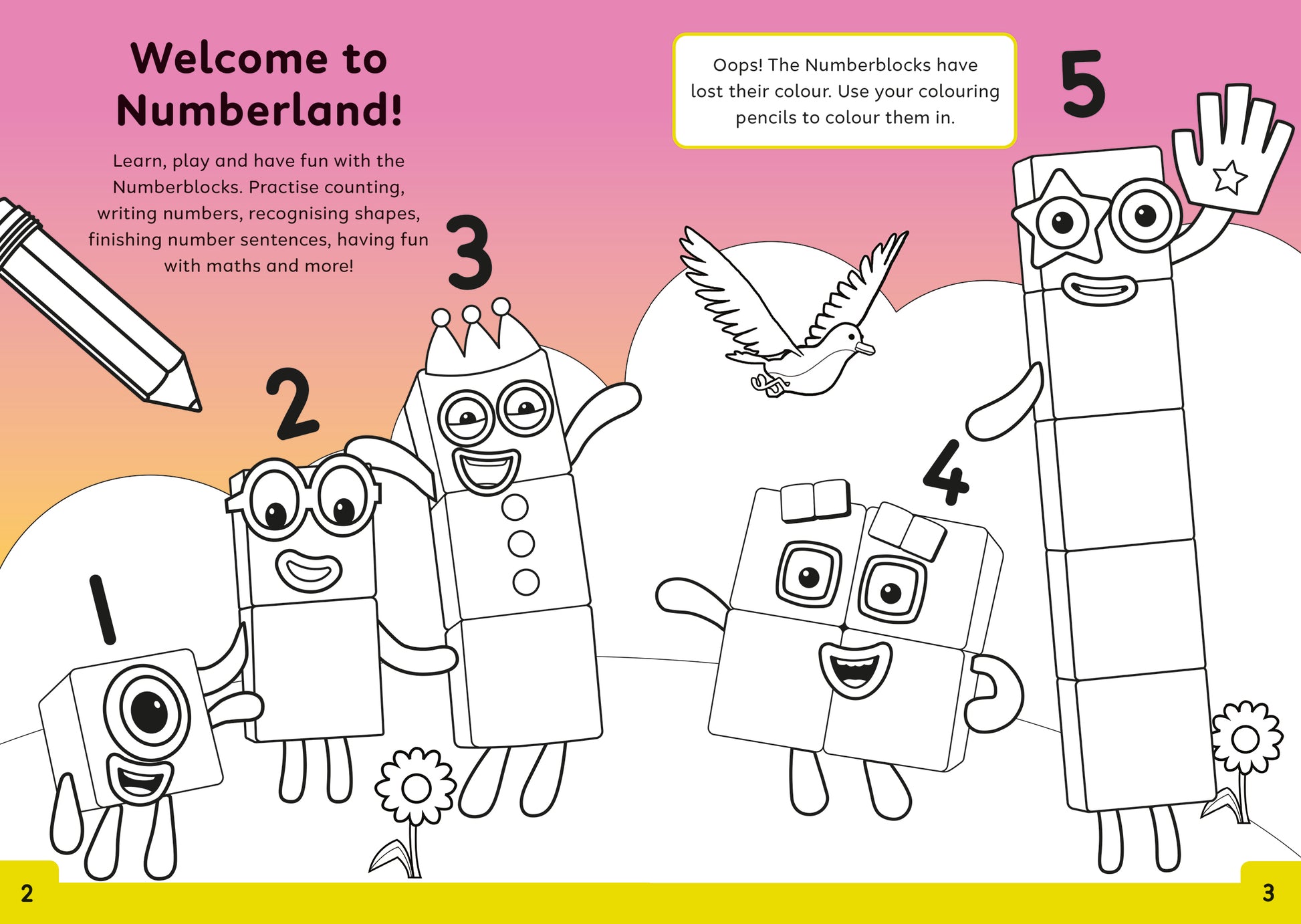 Welcome to Numberland!

Learn, play and have fun with the Numberblocks. Practise counting, writing numbers, recognising shapes, finishing number sentences, having fun with maths and more!

Oops! The Numberblocks have lost their colour. Use your colouring pencils to colour them in.

5

3

2

4

1

2

3